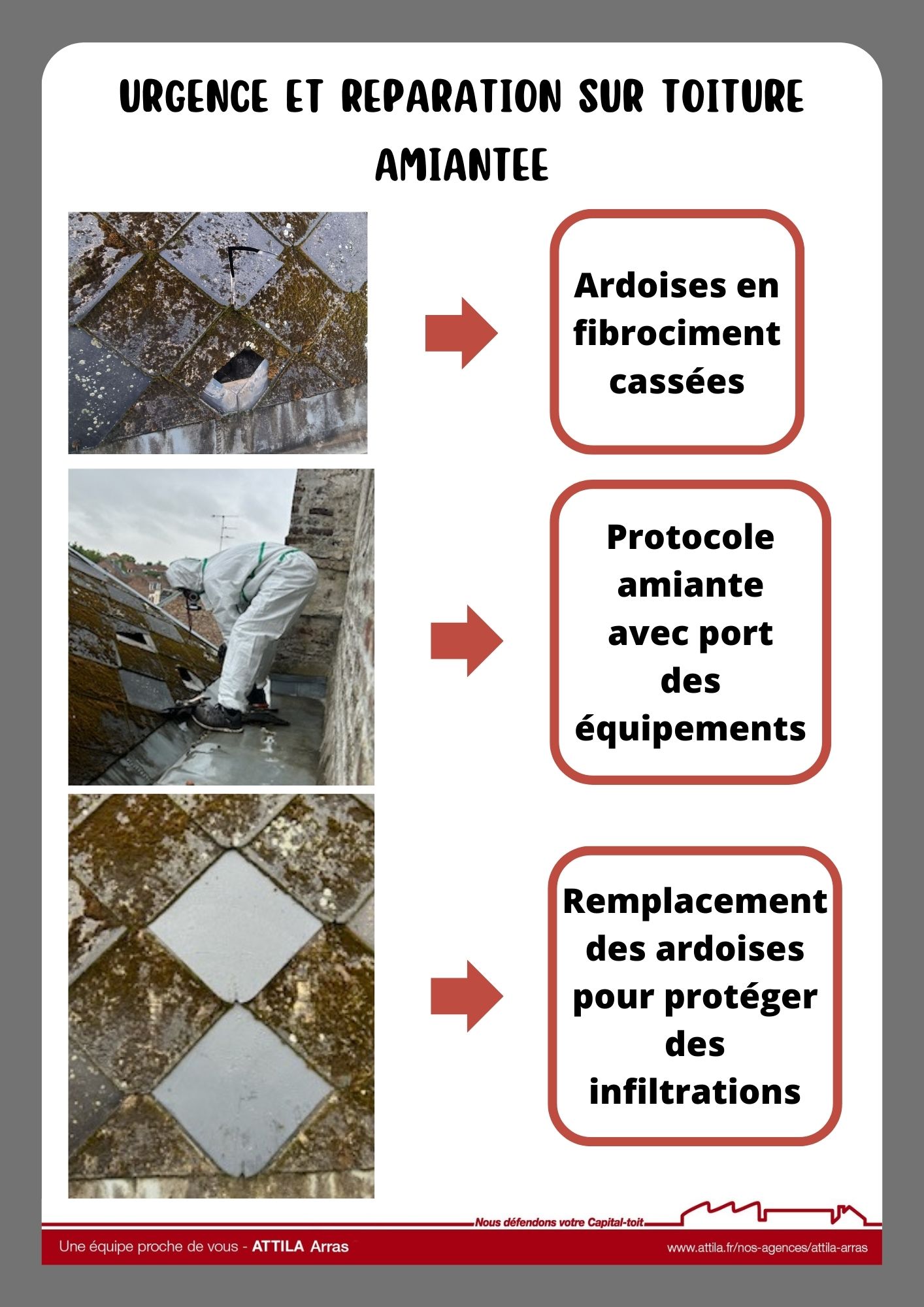 URGENCE ET REPARATION SUR TOITURE AMIANTEE

Ardoises en fibrociment cassées

Protocole amiante avec port des équipements

Remplacement des ardoises pour protéger des infiltrations

Nous défendons votre Capital-toit

Une équipe proche de vous - ATTILA Arras

www.attila.fr/nos-agences/attila-arras